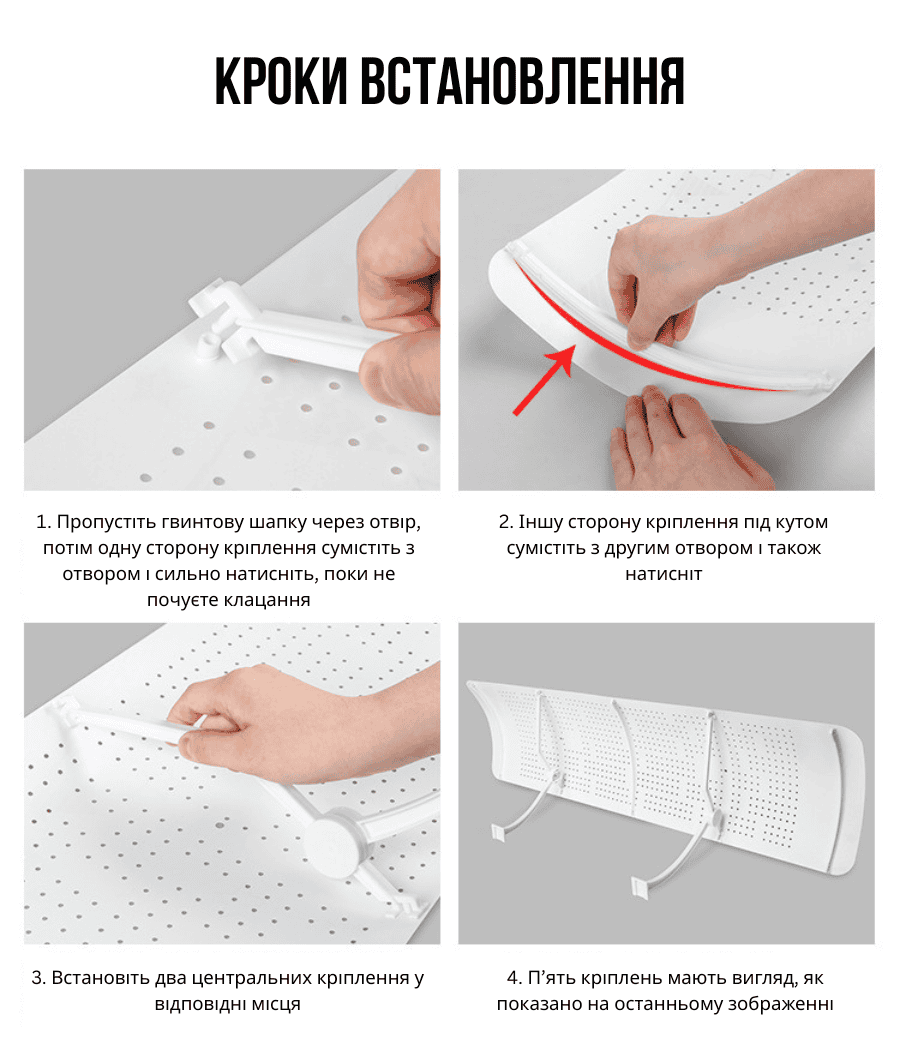 КРОКИ ВСТАНОВЛЕННЯ

1. Пропустіть гвинтову шапку через отвір, потім одну сторону кріплення сумістіть з отвором і сильно натисніть, поки не почуєте клацання

2. Іншу сторону кріплення під кутом сумістіть з другим отвором і також натисніт

3. Встановіть два центральних кріплення у відповідні місця

4. П'ять кріплень мають вигляд, як показано на останньому зображенні