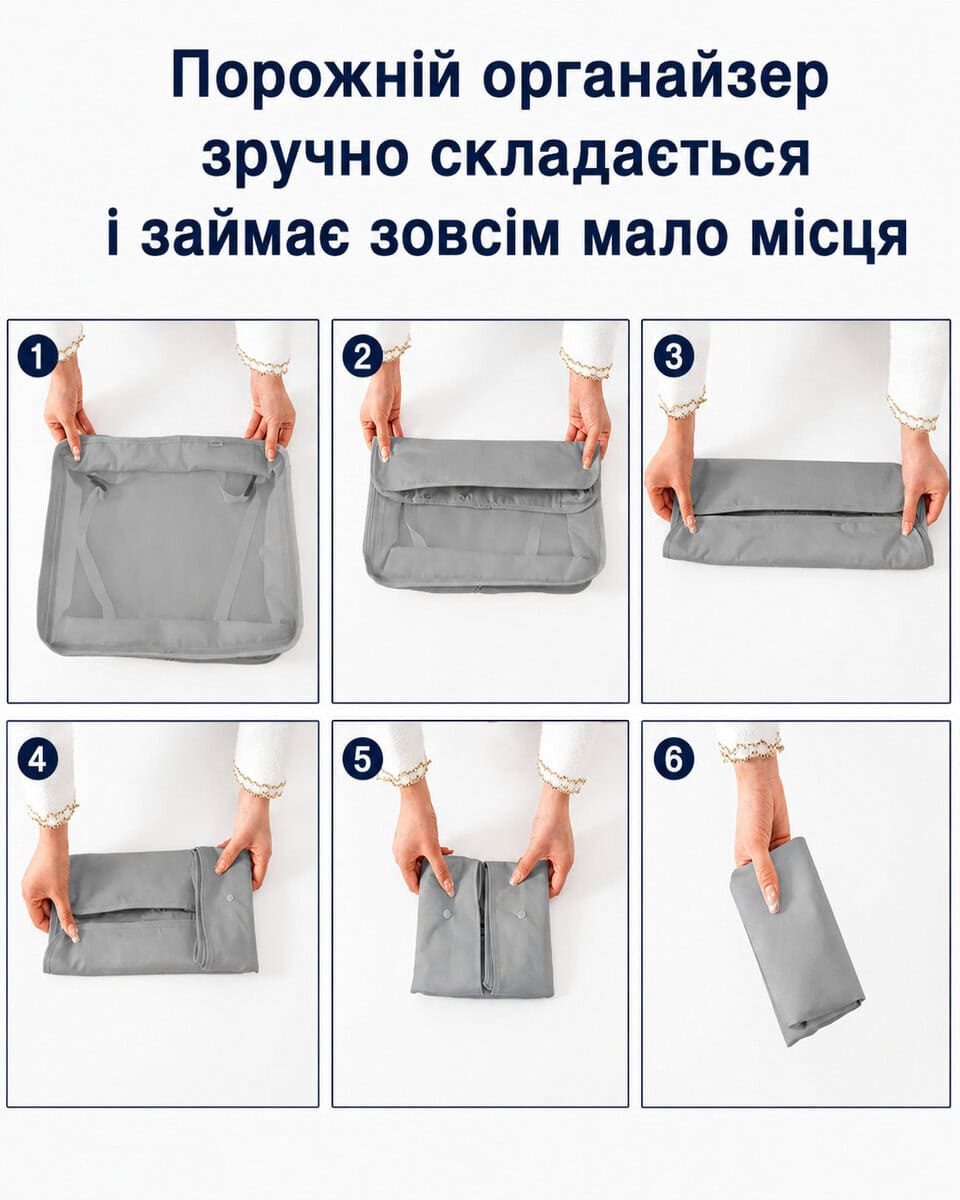 Порожній органайзер зручно складається і займає зовсім мало місця

1

2

3

4

5

6