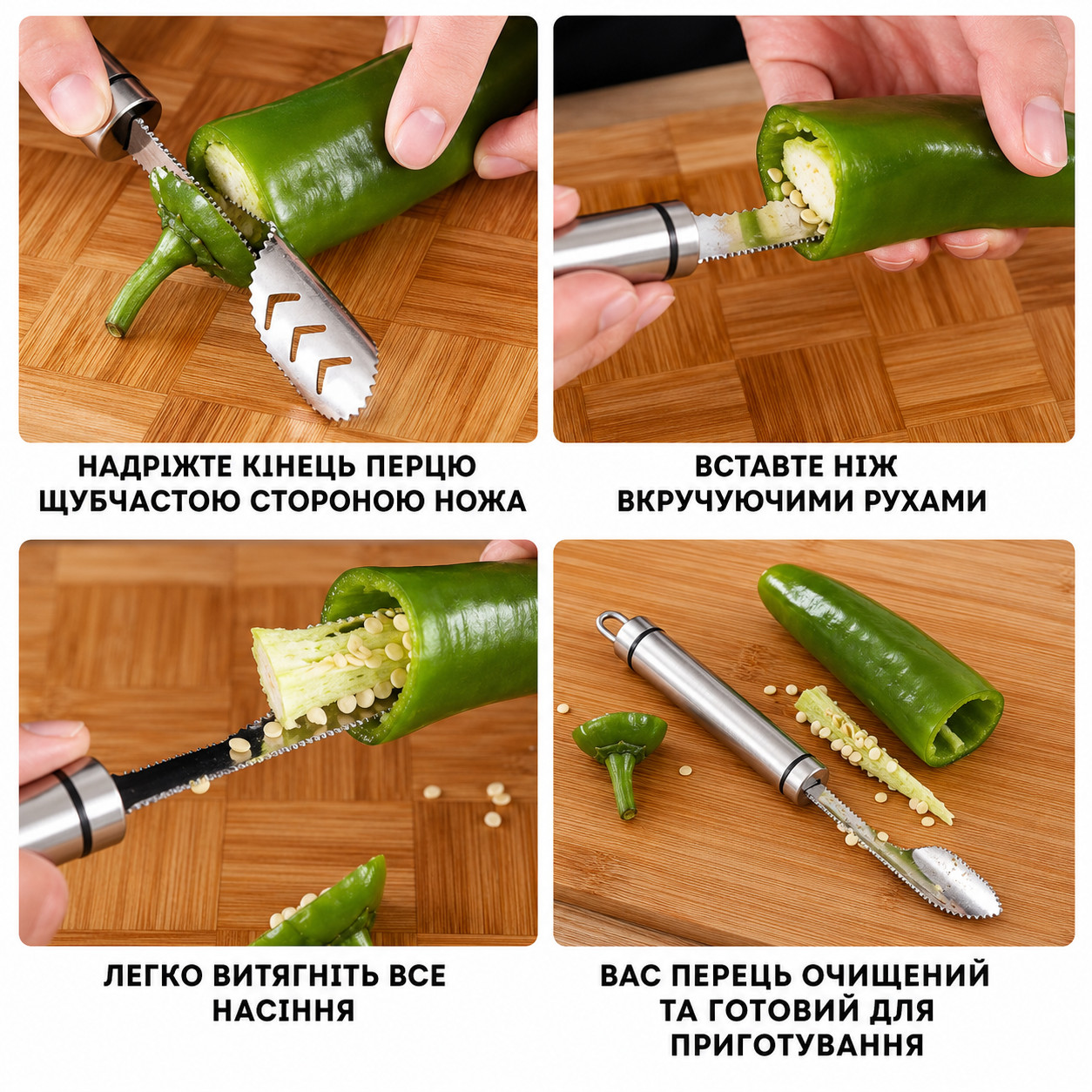 НАДРІЖТЕ КІНЕЦЬ ПЕРЦЮ ЩУБЧАСТОЮ СТОРОНОЮ НОЖА

ВСТАВТЕ НІЖ ВКРУЧУЮЧИМИ РУХАМИ

ЛЕГКО ВИТЯГНІТЬ ВСЕ НАСІННЯ

ВАС ПЕРЕЦЬ ОЧИЩЕНИЙ ТА ГОТОВИЙ ДЛЯ ПРИГОТУВАННЯ