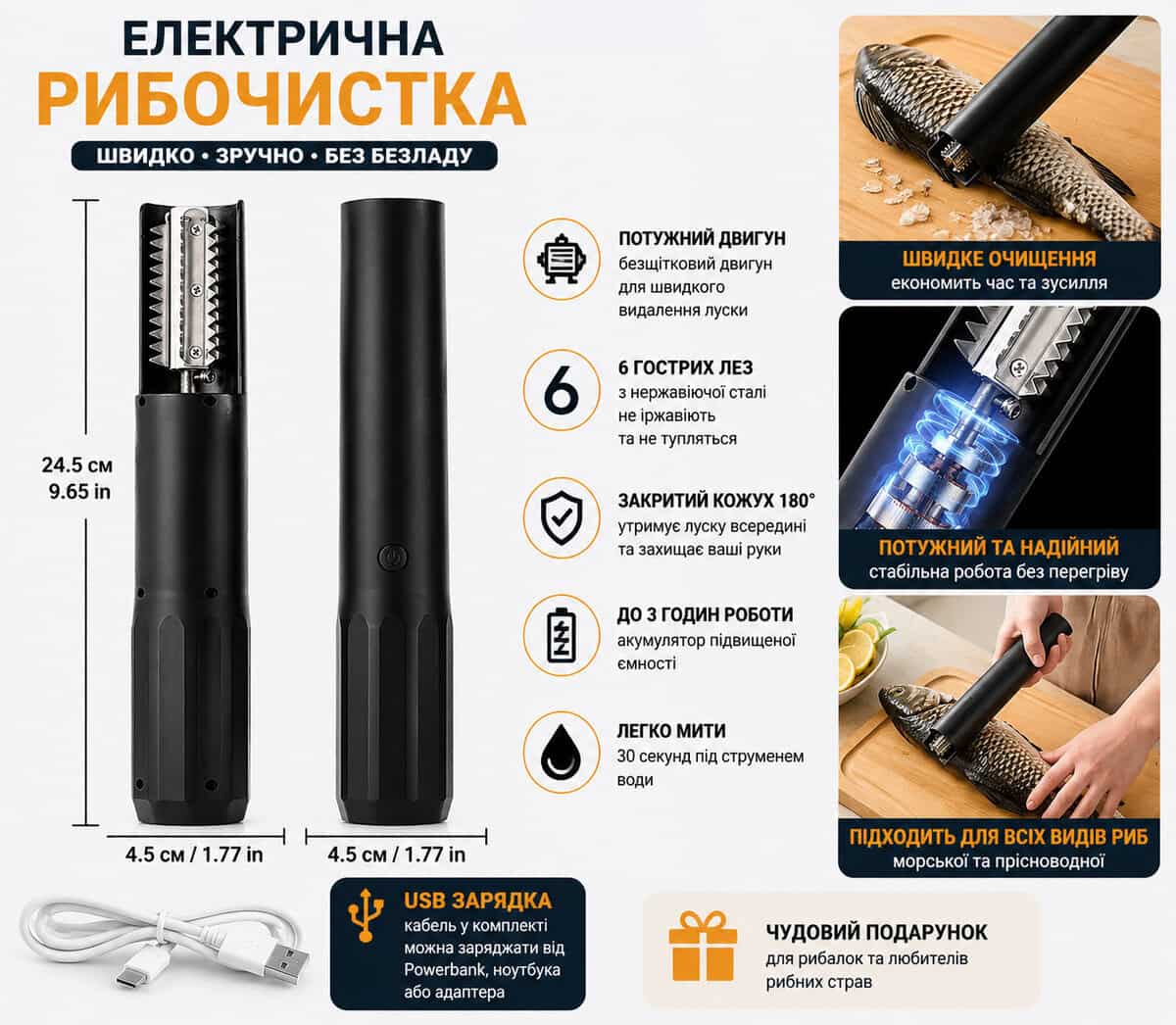 ЕЛЕКТРИЧНА
РИБОЧИСТКА
ШВИДКО • ЗРУЧНО • БЕЗ БЕЗЛАДУ

24.5 см
9.65 in

4.5 см / 1.77 in
4.5 см / 1.77 in

ПОТУЖНИЙ ДВИГУН
безщітковий двигун для швидкого видалення луски

6
6 ГОСТРИХ ЛЕЗ
з нержавіючої сталі не іржавіють та не тупляться

ЗАКРИТИЙ КОЖУХ 180°
утримує луску всередині та захищає ваші руки

ДО 3 ГОДИН РОБОТИ
акумулятор підвищеної ємності

ЛЕГКО МИТИ
30 секунд під струменем води

ШВИДКЕ ОЧИЩЕННЯ
економить час та зусилля

ПОТУЖНИЙ ТА НАДІЙНИЙ
стабільна робота без перегріву

ПІДХОДИТЬ ДЛЯ ВСІХ ВИДІВ РИБ
морської та прісноводної

USB ЗАРЯДКА
кабель у комплекті можна заряджати від Powerbank, ноутбука або адаптера

ЧУДОВИЙ ПОДАРУНОК
для рибалок та любителів рибних страв