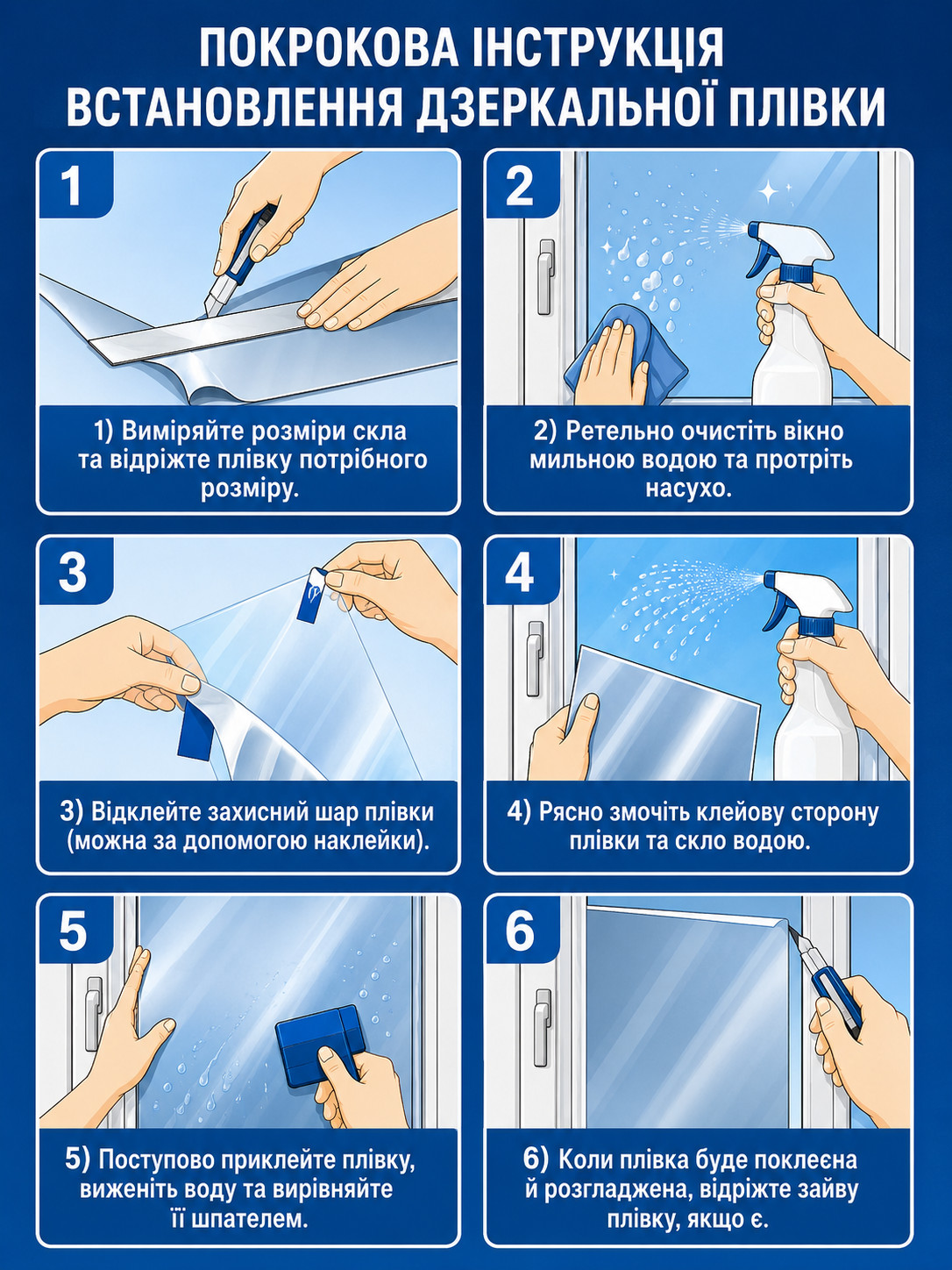 ПОКРОКОВА ІНСТРУКЦІЯ ВСТАНОВЛЕННЯ ДЗЕРКАЛЬНОЇ ПЛІВКИ

1

1) Виміряйте розміри скла та відріжте плівку потрібного розміру.

2

2) Ретельно очистіть вікно мильною водою та протріть насухо.

3

3) Відклейте захисний шар плівки (можна за допомогою наклейки).

4

4) Рясно змочіть клейову сторону плівки та скло водою.

5

5) Поступово приклейте плівку, виженіть воду та вирівняйте її шпателем.

6

6) Коли плівка буде поклеєна й розгладжена, відріжте зайву плівку, якщо є.