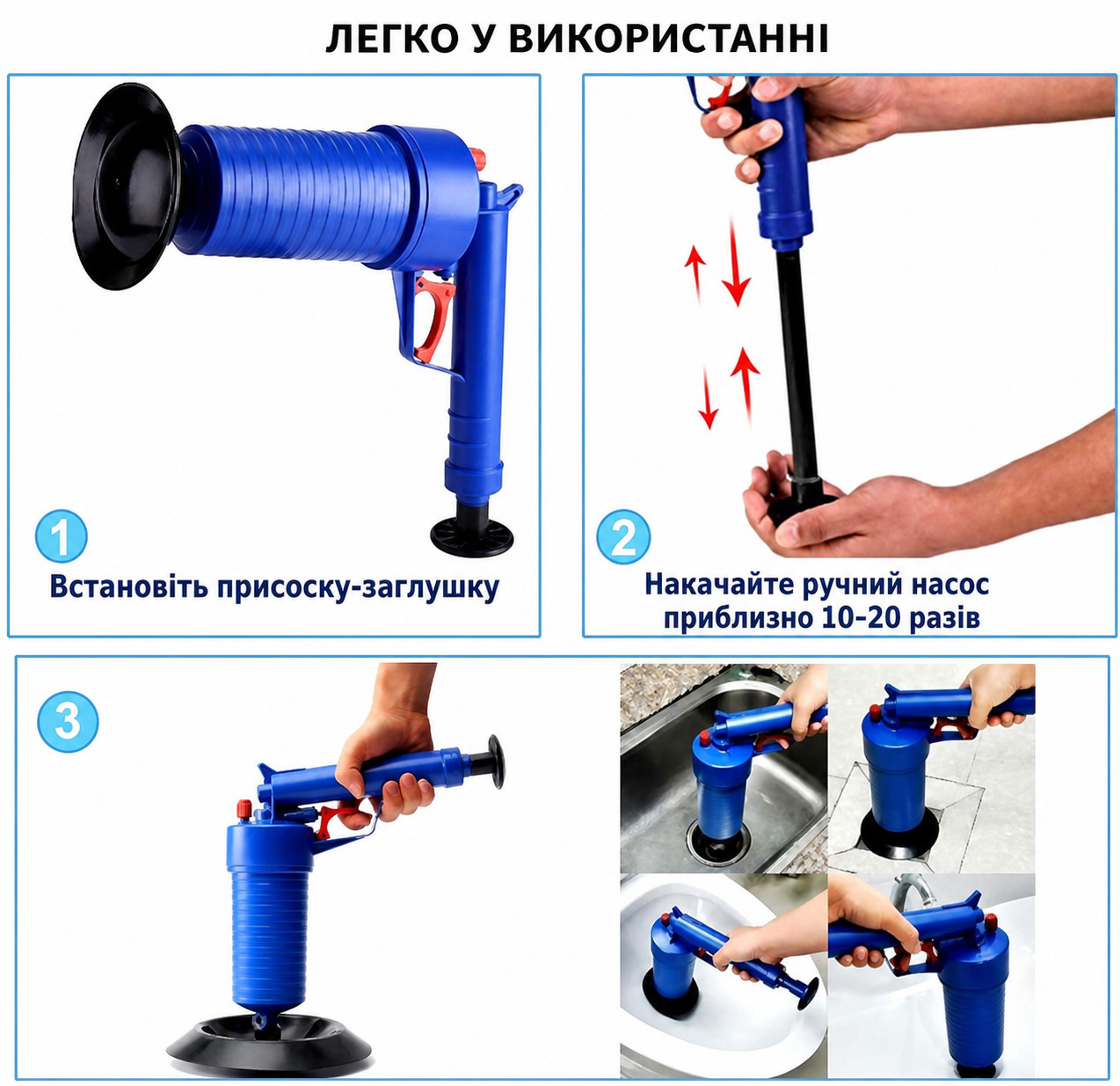 ЛЕГКО У ВИКОРИСТАННІ

1
Встановіть присоску-заглушку

2
Накачайте ручний насос приблизно 10-20 разів

3