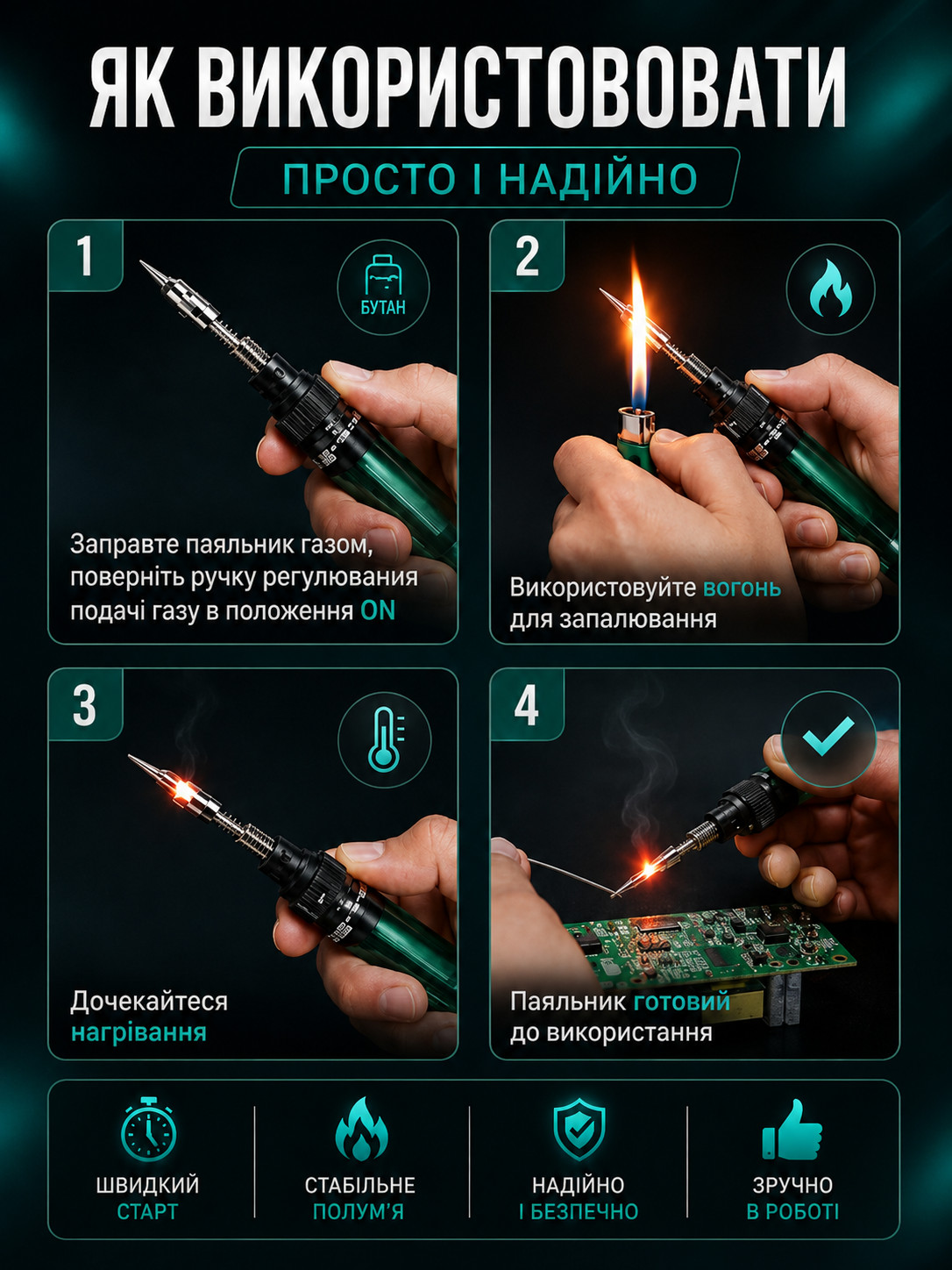 ЯК ВИКОРИСТОВОВАТИ

ПРОСТО І НАДІЙНО

1

БУТАН

Заправте паяльник газом, поверніть ручку регулювання подачі газу в положення ON

2

Використовуйте вогонь для запалювання

3

Дочекайтеся нагрівання

4

Паяльник готовий до використання

ШВИДКИЙ СТАРТ

СТАБІЛЬНЕ ПОЛУМ'Я

НАДІЙНО І БЕЗПЕЧНО

ЗРУЧНО В РОБОТІ